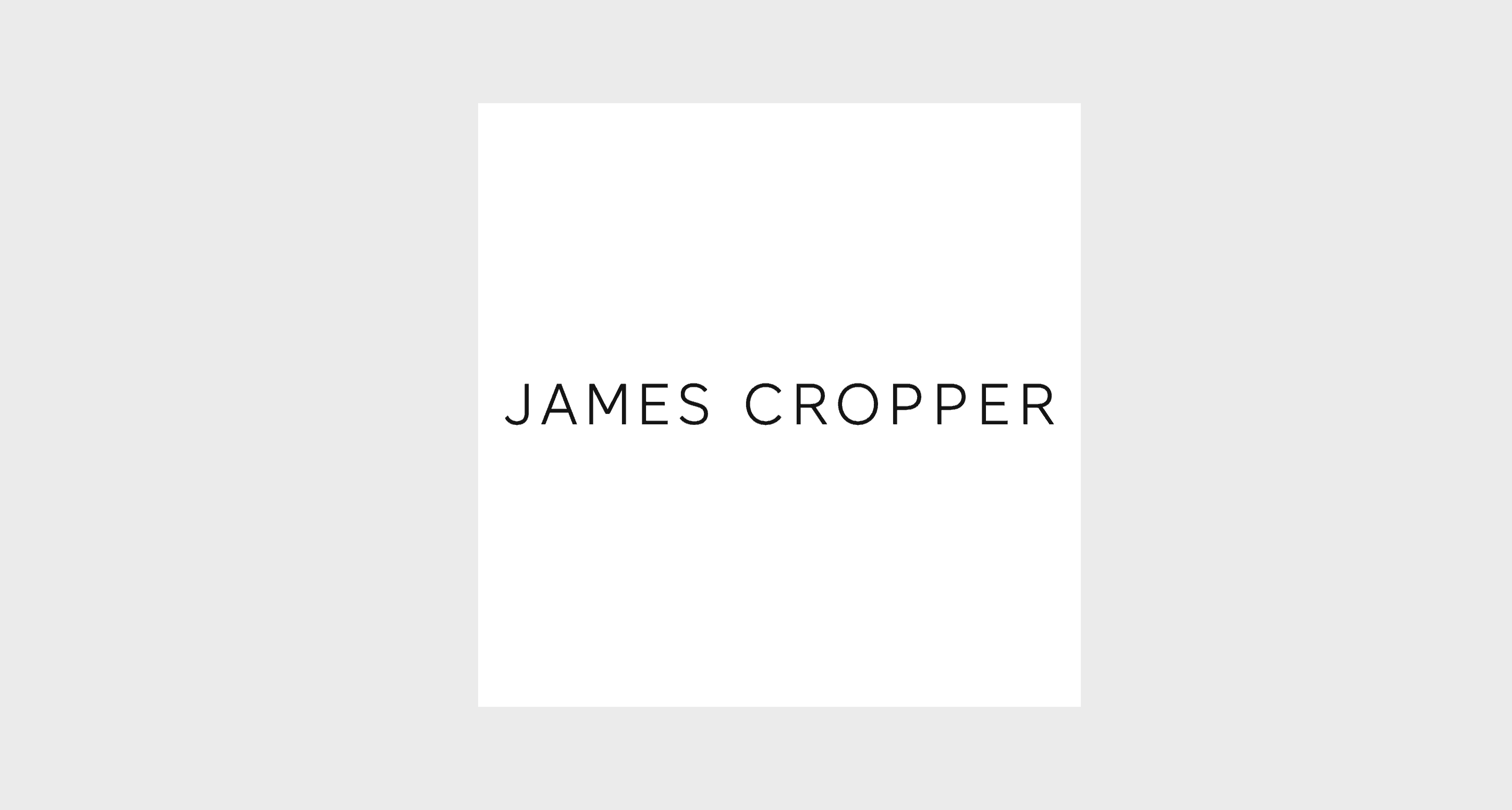 JAMES CROPPER